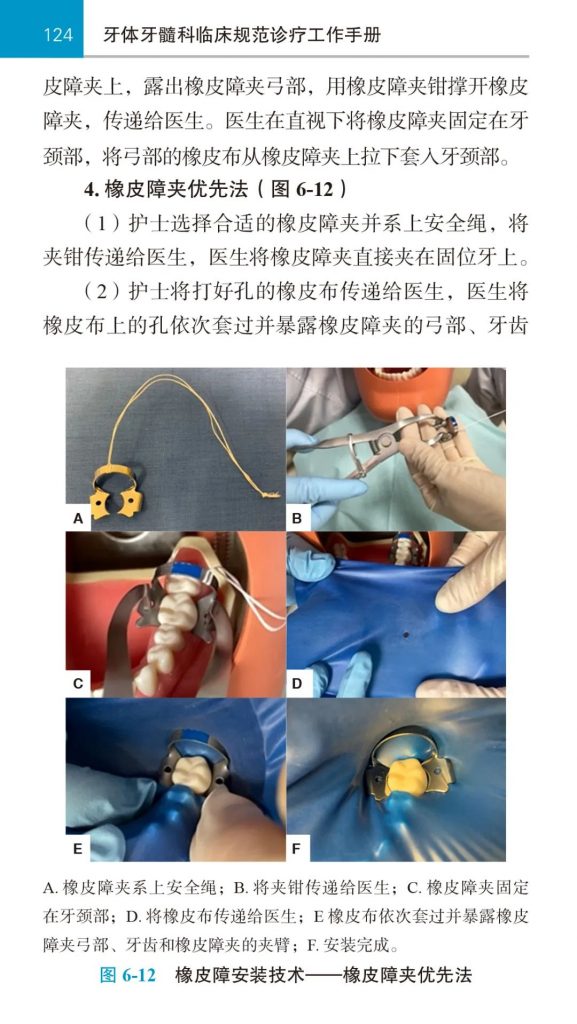 124　牙体牙髓科临床规范诊疗工作手册

皮障夹上，露出橡皮障夹弓部，用橡皮障夹钳撑开橡皮障夹，传递给医生。医生在直视下将橡皮障夹固定在牙颈部，将弓部的橡皮布从橡皮障夹上拉下套入牙颈部。

4. 橡皮障夹优先法（图 6-12）

（1）护士选择合适的橡皮障夹并系上安全绳，将夹钳传递给医生，医生将橡皮障夹直接夹在固位牙上。

（2）护士将打好孔的橡皮布传递给医生，医生将橡皮布上的孔依次套过并暴露橡皮障夹的弓部、牙齿

A

B

C

D

E

F

A. 橡皮障夹系上安全绳；B. 将夹钳传递给医生；C. 橡皮障夹固定在牙颈部；D. 将橡皮布传递给医生；E 橡皮布依次套过并暴露橡皮障夹弓部、牙齿和橡皮障夹的夹臂；F. 安装完成。

图 6-12　橡皮障安装技术——橡皮障夹优先法