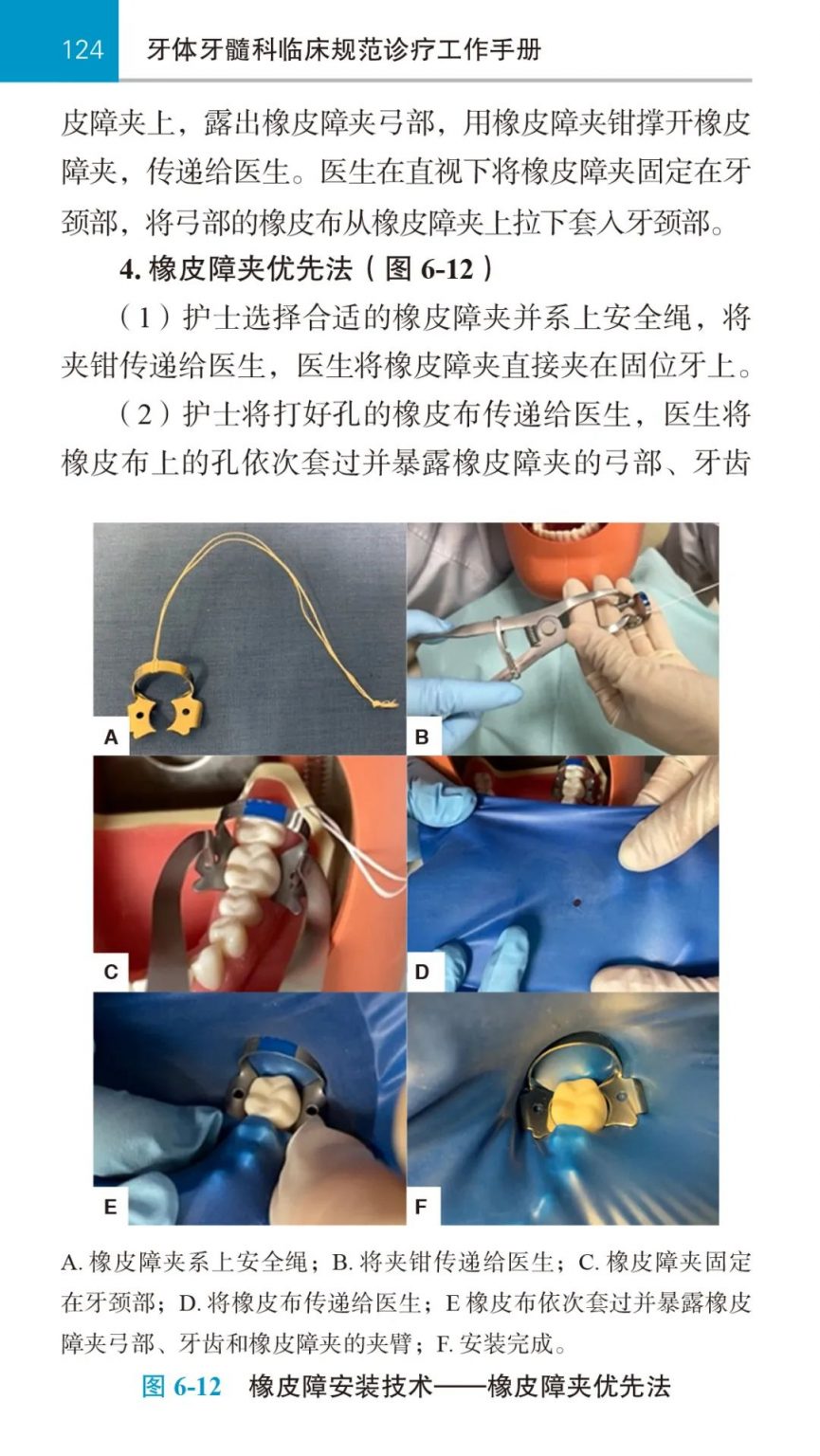 124 牙体牙髓科临床规范诊疗工作手册

皮障夹上，露出橡皮障夹弓部，用橡皮障夹钳撑开橡皮障夹，传递给医生。医生在直视下将橡皮障夹固定在牙颈部，将弓部的橡皮布从橡皮障夹上拉下套入牙颈部。

4. 橡皮障夹优先法（图 6-12）

（1）护士选择合适的橡皮障夹并系上安全绳，将夹钳传递给医生，医生将橡皮障夹直接夹在固位牙上。

（2）护士将打好孔的橡皮布传递给医生，医生将橡皮布上的孔依次套过并暴露橡皮障夹的弓部、牙齿

A B C D E F

A. 橡皮障夹系上安全绳；B. 将夹钳传递给医生；C. 橡皮障夹固定在牙颈部；D. 将橡皮布传递给医生；E 橡皮布依次套过并暴露橡皮障夹弓部、牙齿和橡皮障夹的夹臂；F. 安装完成。

图 6-12 橡皮障安装技术——橡皮障夹优先法