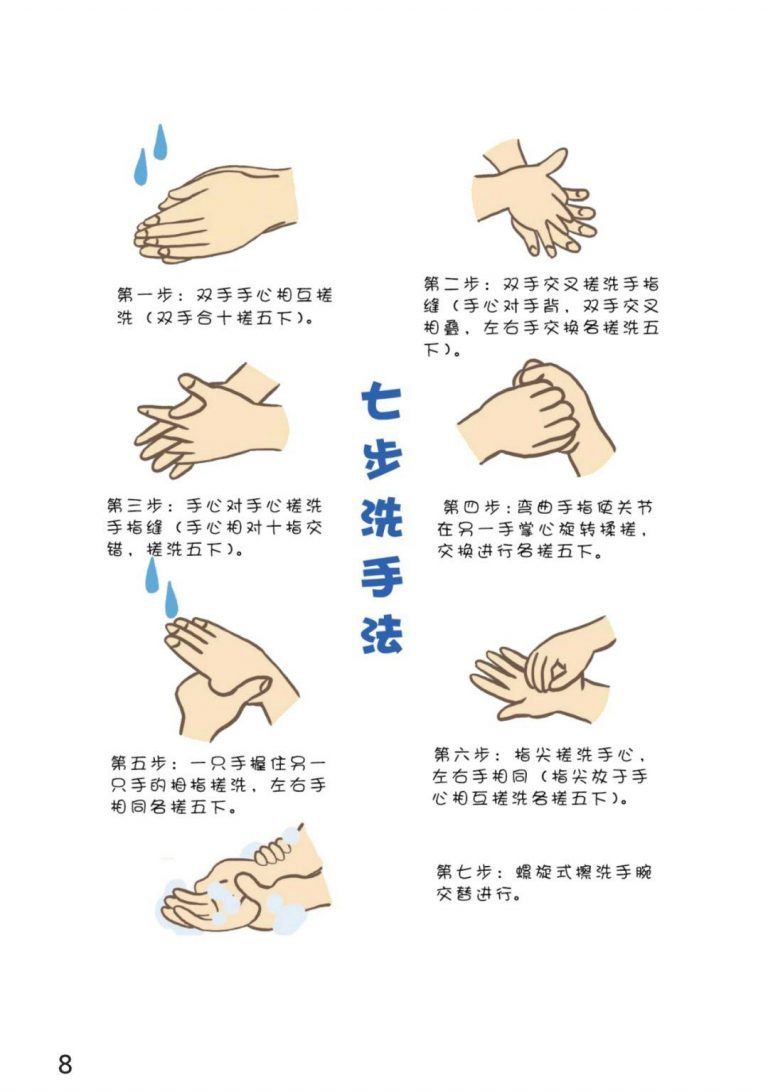 七步洗手法

第一步：双手手心相互搓洗（双手合十搓五下）。

第二步：双手交叉搓洗手指缝（手心对手背，双手交叉相叠，左右手交换各搓洗五下）。

第三步：手心对手心搓洗手指缝（手心相对十指交错，搓洗五下）。

第四步：弯曲手指使关节在另一手掌心旋转揉搓，交换进行各搓五下。

第五步：一只手握住另一只手的拇指搓洗，左右手相同各搓五下。

第六步：指尖搓洗手心，左右手相同（指尖放于手心相互搓洗各搓五下）。

第七步：螺旋式擦洗手腕交替进行。

8