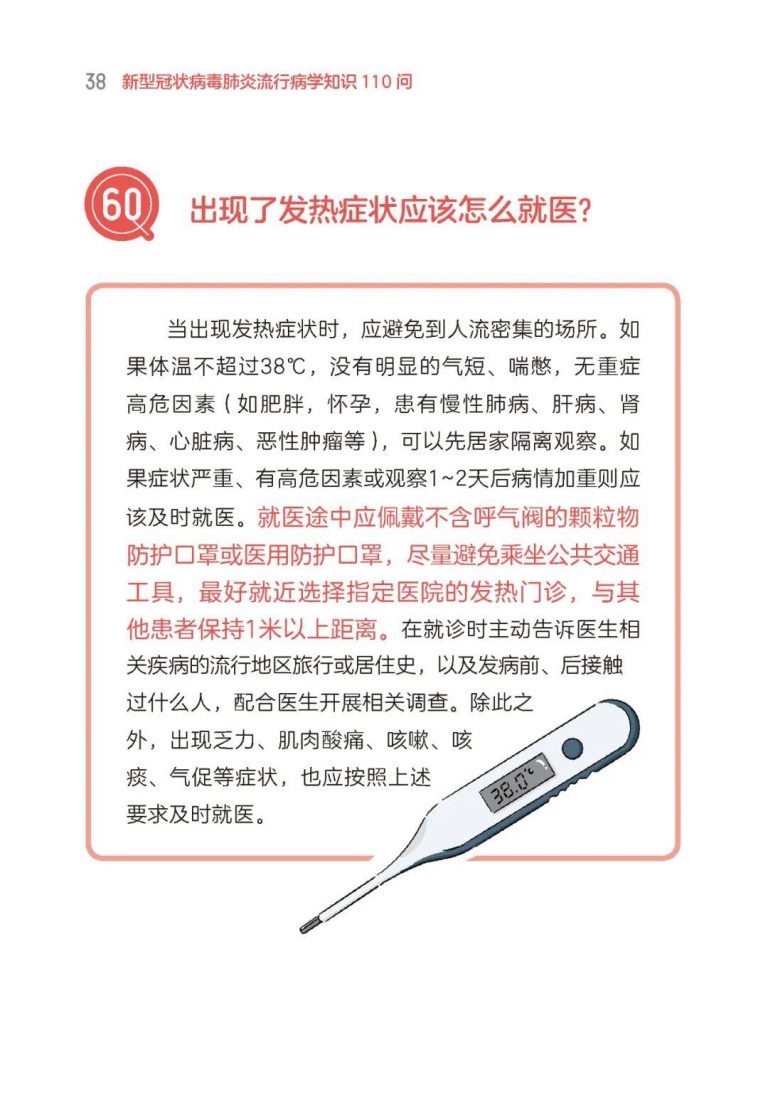 38 新型冠状病毒肺炎流行病学知识 110 问

60 出现了发热症状应该怎么就医?

当出现发热症状时，应避免到人流密集的场所。如果体温不超过38℃，没有明显的气短、喘憋，无重症高危因素（如肥胖，怀孕，患有慢性肺病、肝病、肾病、心脏病、恶性肿瘤等），可以先居家隔离观察。如果症状严重、有高危因素或观察1~2天后病情加重则应该及时就医。就医途中应佩戴不含呼气阀的颗粒物防护口罩或医用防护口罩，尽量避免乘坐公共交通工具，最好就近选择指定医院的发热门诊，与其他患者保持1米以上距离。在就诊时主动告诉医生相关疾病的流行地区旅行或居住史，以及发病前、后接触过什么人，配合医生开展相关调查。除此之外，出现乏力、肌肉酸痛、咳嗽、咳痰、气促等症状，也应按照上述要求及时就医。

38.0℃